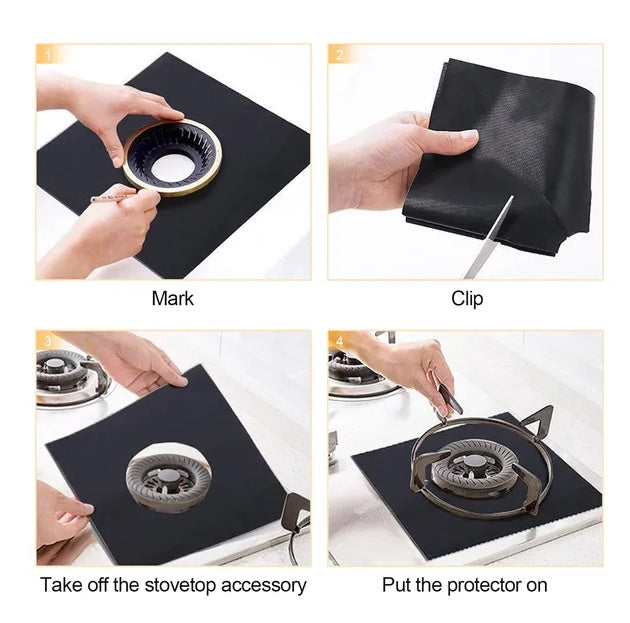 1

Mark

2

Clip

3

Take off the stovetop accessory

4

Put the protector on